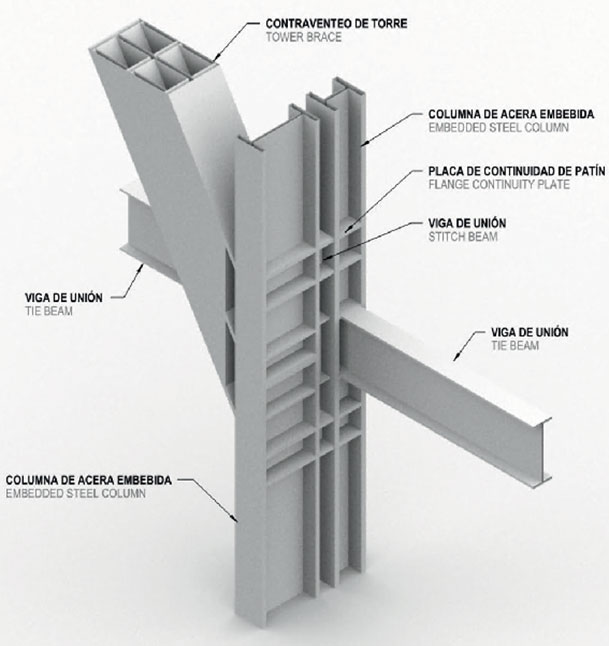 CONTRAVENTEO DE TORRE
TOWER BRACE

COLUMNA DE ACERA EMBEBIDA
EMBEDDED STEEL COLUMN

PLACA DE CONTINUIDAD DE PATÍN
FLANGE CONTINUITY PLATE

VIGA DE UNIÓN
STITCH BEAM

VIGA DE UNIÓN
TIE BEAM

VIGA DE UNIÓN
TIE BEAM

COLUMNA DE ACERA EMBEBIDA
EMBEDDED STEEL COLUMN